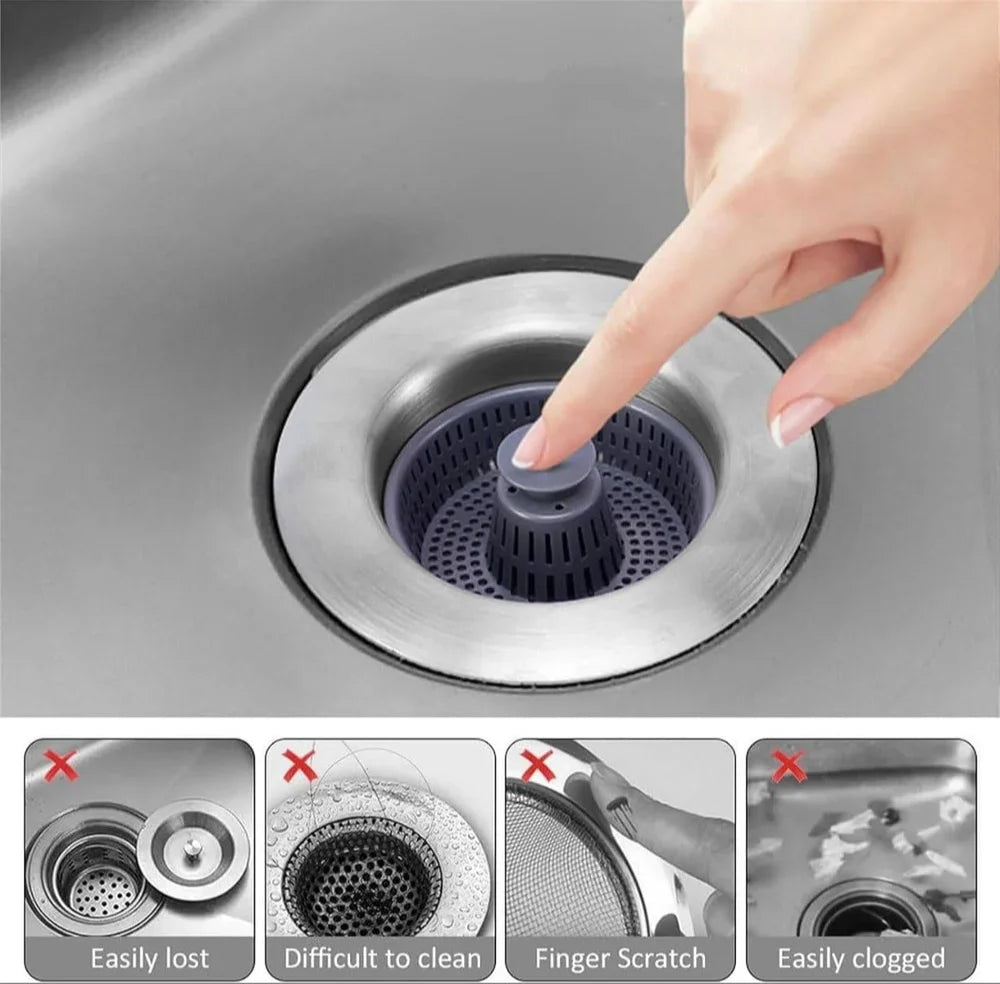 Easily lost

Difficult to clean

Finger Scratch

Easily clogged