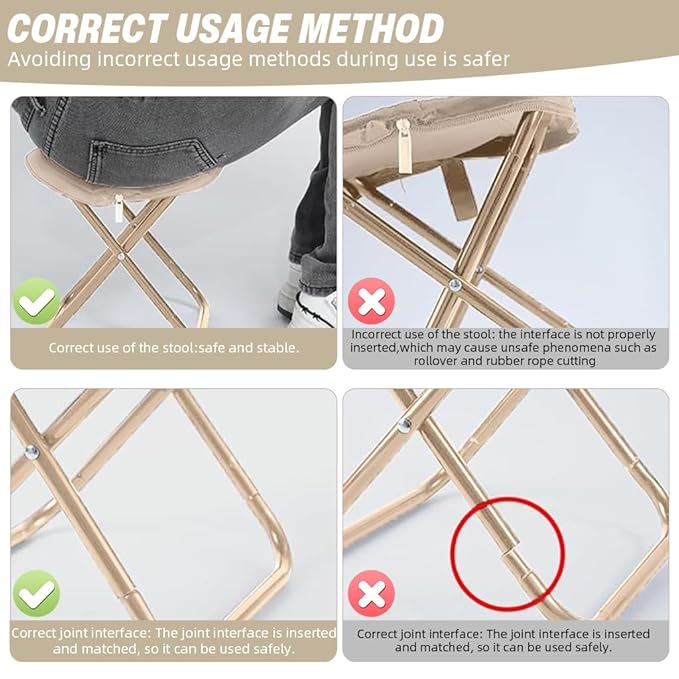 CORRECT USAGE METHOD

Avoiding incorrect usage methods during use is safer

Correct use of the stool:safe and stable.

Incorrect use of the stool: the interface is not properly inserted,which may cause unsafe phenomena such as rollover and rubber rope cutting

Correct joint interface: The joint interface is inserted and matched, so it can be used safely.

Correct joint interface: The joint interface is inserted and matched, so it can be used safely.