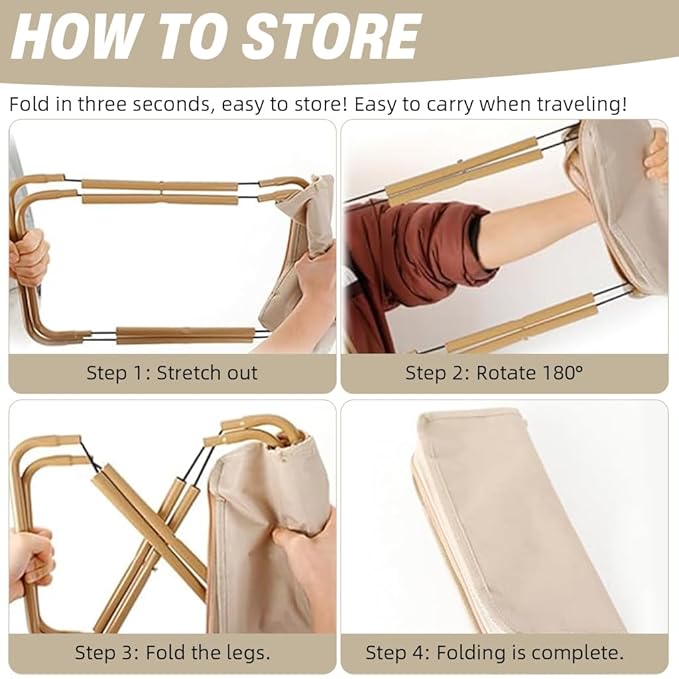 HOW TO STORE

Fold in three seconds, easy to store! Easy to carry when traveling!

Step 1: Stretch out

Step 2: Rotate 180°

Step 3: Fold the legs.

Step 4: Folding is complete.